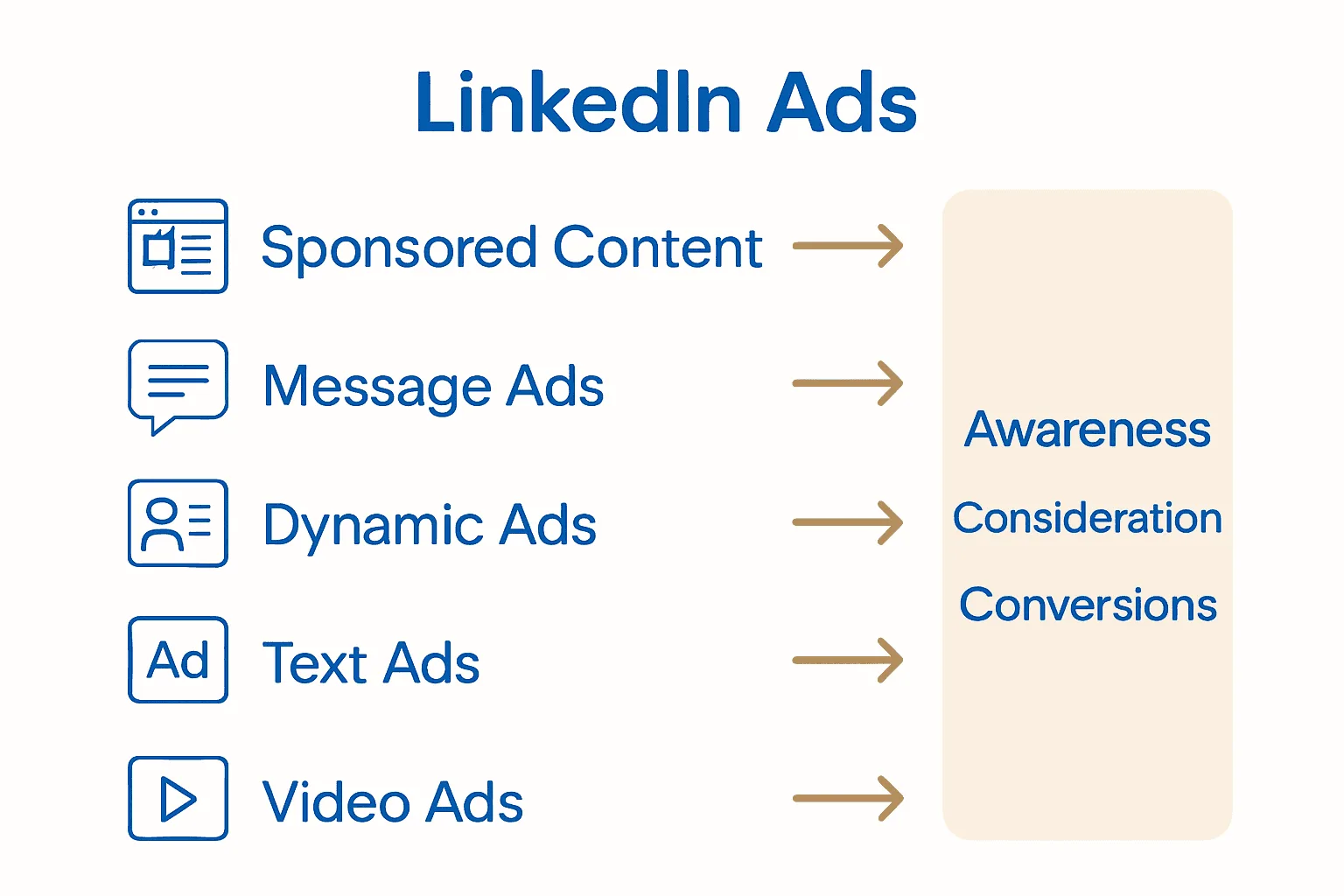 LinkedIn Ads

Sponsored Content

Message Ads

Dynamic Ads

Ad

Text Ads

Video Ads

Awareness

Consideration

Conversions